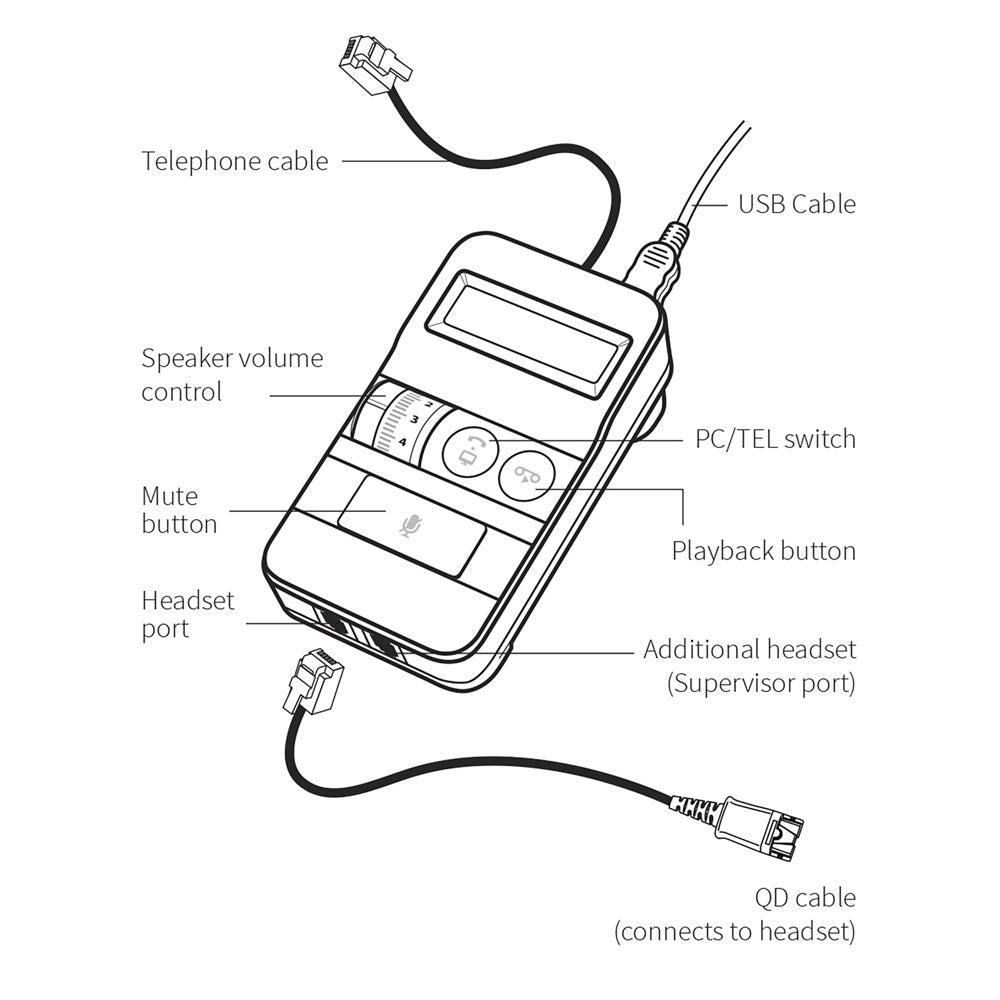 Telephone cable

USB Cable

Speaker volume control

2
3
4

PC/TEL switch

Mute button

Playback button

Headset port

Additional headset (Supervisor port)

QD cable (connects to headset)